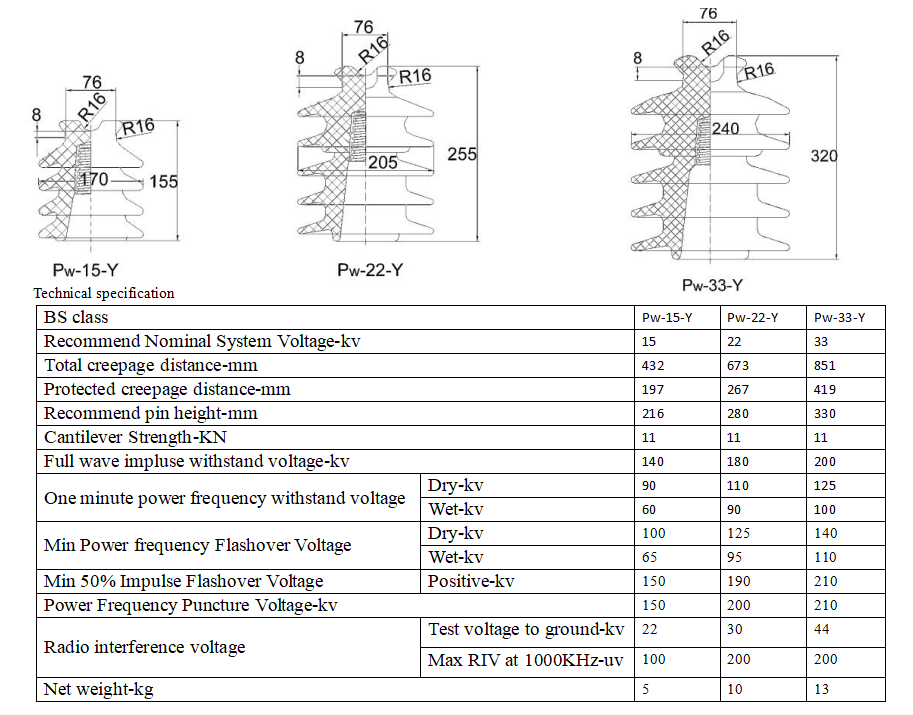 76
R16
8
R16
170
155
Pw-15-Y

76
R16
8
R16
205
255
Pw-22-Y

76
R16
8
R16
240
320
Pw-33-Y

Technical specification

| BS class | | Pw-15-Y | Pw-22-Y | Pw-33-Y |
|---|---|---|---|---|
| Recommend Nominal System Voltage-kv | | 15 | 22 | 33 |
| Total creepage distance-mm | | 432 | 673 | 851 |
| Protected creepage distance-mm | | 197 | 267 | 419 |
| Recommend pin height-mm | | 216 | 280 | 330 |
| Cantilever Strength-KN | | 11 | 11 | 11 |
| Full wave impluse withstand voltage-kv | | 140 | 180 | 200 |
| One minute power frequency withstand voltage | Dry-kv | 90 | 110 | 125 |
| | Wet-kv | 60 | 90 | 100 |
| Min Power frequency Flashover Voltage | Dry-kv | 100 | 125 | 140 |
| | Wet-kv | 65 | 95 | 110 |
| Min 50% Impulse Flashover Voltage | Positive-kv | 150 | 190 | 210 |
| Power Frequency Puncture Voltage-kv | | 150 | 200 | 210 |
| Radio interference voltage | Test voltage to ground-kv | 22 | 30 | 44 |
| | Max RIV at 1000KHz-uv | 100 | 200 | 200 |
| Net weight-kg | | 5 | 10 | 13 |